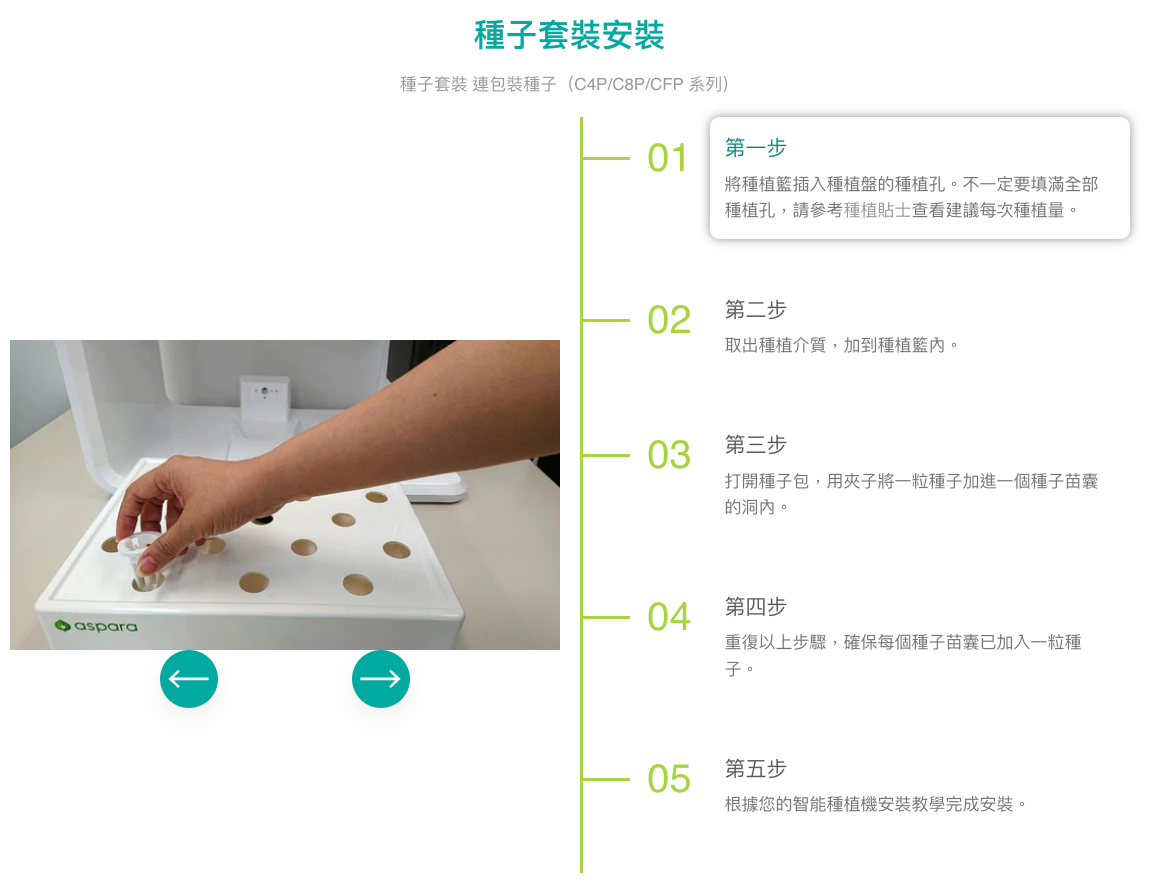 種子套裝安裝

種子套裝 連包裝種子（C4P/C8P/CFP 系列）

aspara

01

第一步

將種植籃插入種植盤的種植孔。不一定要填滿全部種植孔，請參考種植貼士查看建議每次種植量。

02

第二步

取出種植介質，加到種植籃內。

03

第三步

打開種子包，用夾子將一粒種子加進一個種子苗囊的洞內。

04

第四步

重復以上步驟，確保每個種子苗囊已加入一粒種子。

05

第五步

根據您的智能種植機安裝教學完成安裝。