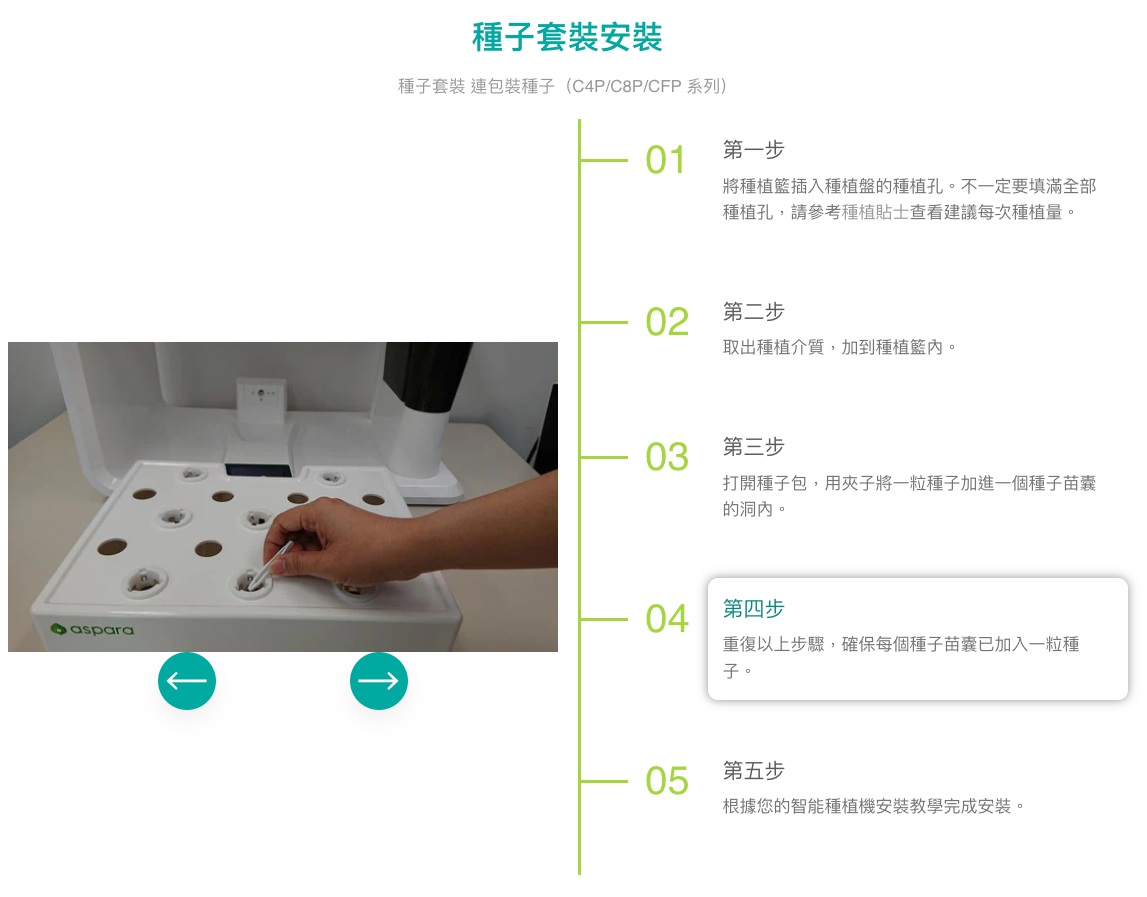 種子套裝安裝

種子套裝 連包裝種子（C4P/C8P/CFP 系列）

aspara

01
第一步
將種植籃插入種植盤的種植孔。不一定要填滿全部種植孔，請參考種植貼士查看建議每次種植量。

02
第二步
取出種植介質，加到種植籃內。

03
第三步
打開種子包，用夾子將一粒種子加進一個種子苗囊的洞內。

04
第四步
重復以上步驟，確保每個種子苗囊已加入一粒種子。

05
第五步
根據您的智能種植機安裝教學完成安裝。