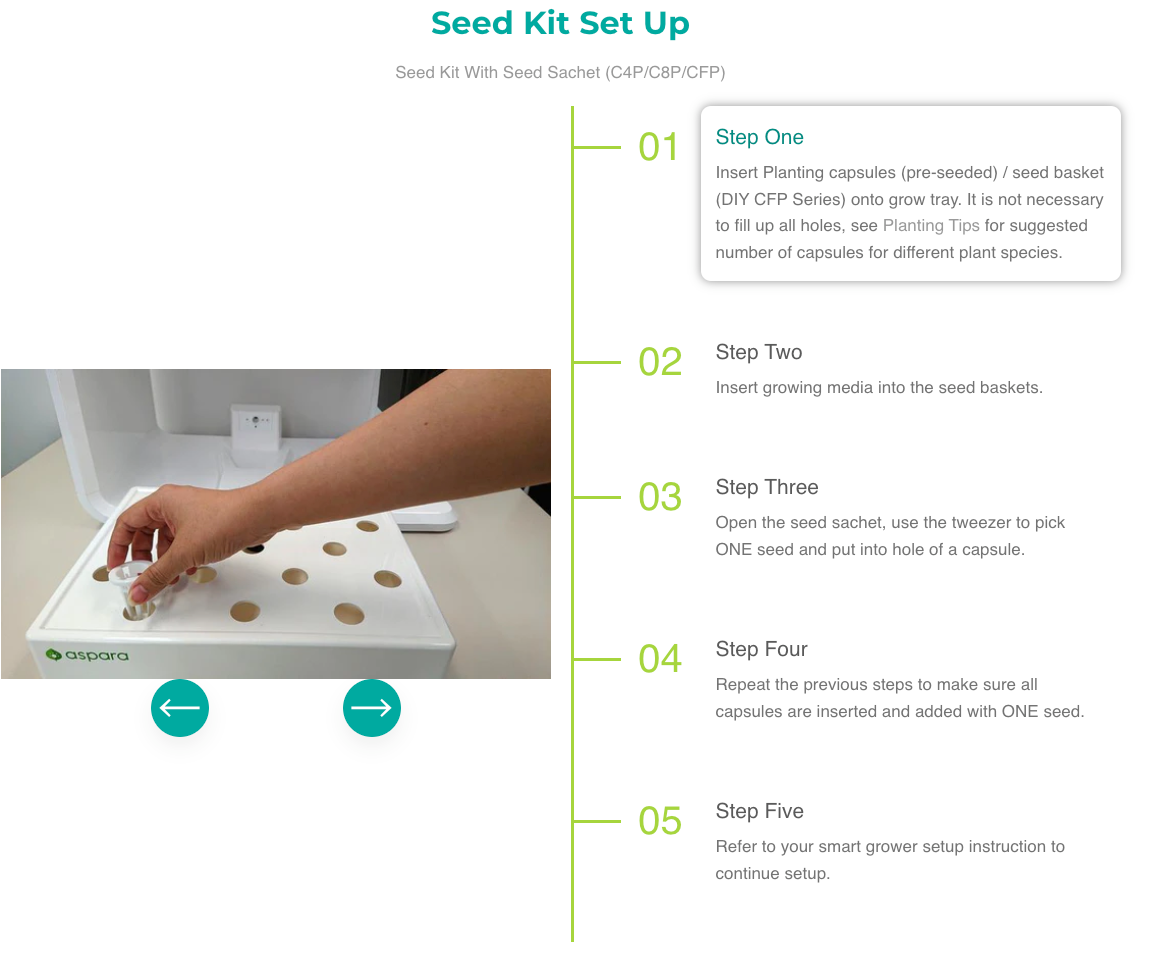 Seed Kit Set Up

Seed Kit With Seed Sachet (C4P/C8P/CFP)

aspara

01

Step One

Insert Planting capsules (pre-seeded) / seed basket (DIY CFP Series) onto grow tray. It is not necessary to fill up all holes, see Planting Tips for suggested number of capsules for different plant species.

02

Step Two

Insert growing media into the seed baskets.

03

Step Three

Open the seed sachet, use the tweezer to pick ONE seed and put into hole of a capsule.

04

Step Four

Repeat the previous steps to make sure all capsules are inserted and added with ONE seed.

05

Step Five

Refer to your smart grower setup instruction to continue setup.