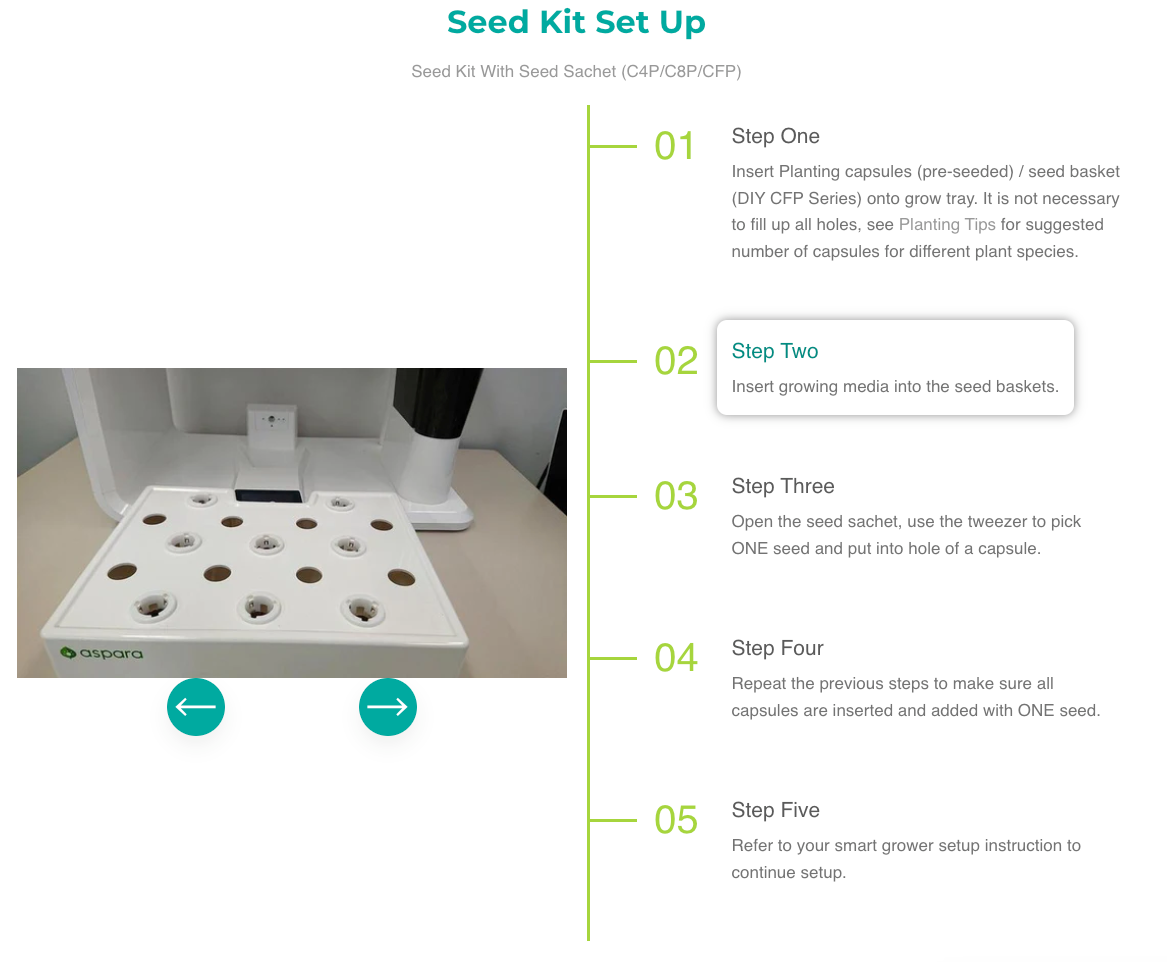 Seed Kit Set Up

Seed Kit With Seed Sachet (C4P/C8P/CFP)

aspara

01
Step One
Insert Planting capsules (pre-seeded) / seed basket (DIY CFP Series) onto grow tray. It is not necessary to fill up all holes, see Planting Tips for suggested number of capsules for different plant species.

02
Step Two
Insert growing media into the seed baskets.

03
Step Three
Open the seed sachet, use the tweezer to pick ONE seed and put into hole of a capsule.

04
Step Four
Repeat the previous steps to make sure all capsules are inserted and added with ONE seed.

05
Step Five
Refer to your smart grower setup instruction to continue setup.