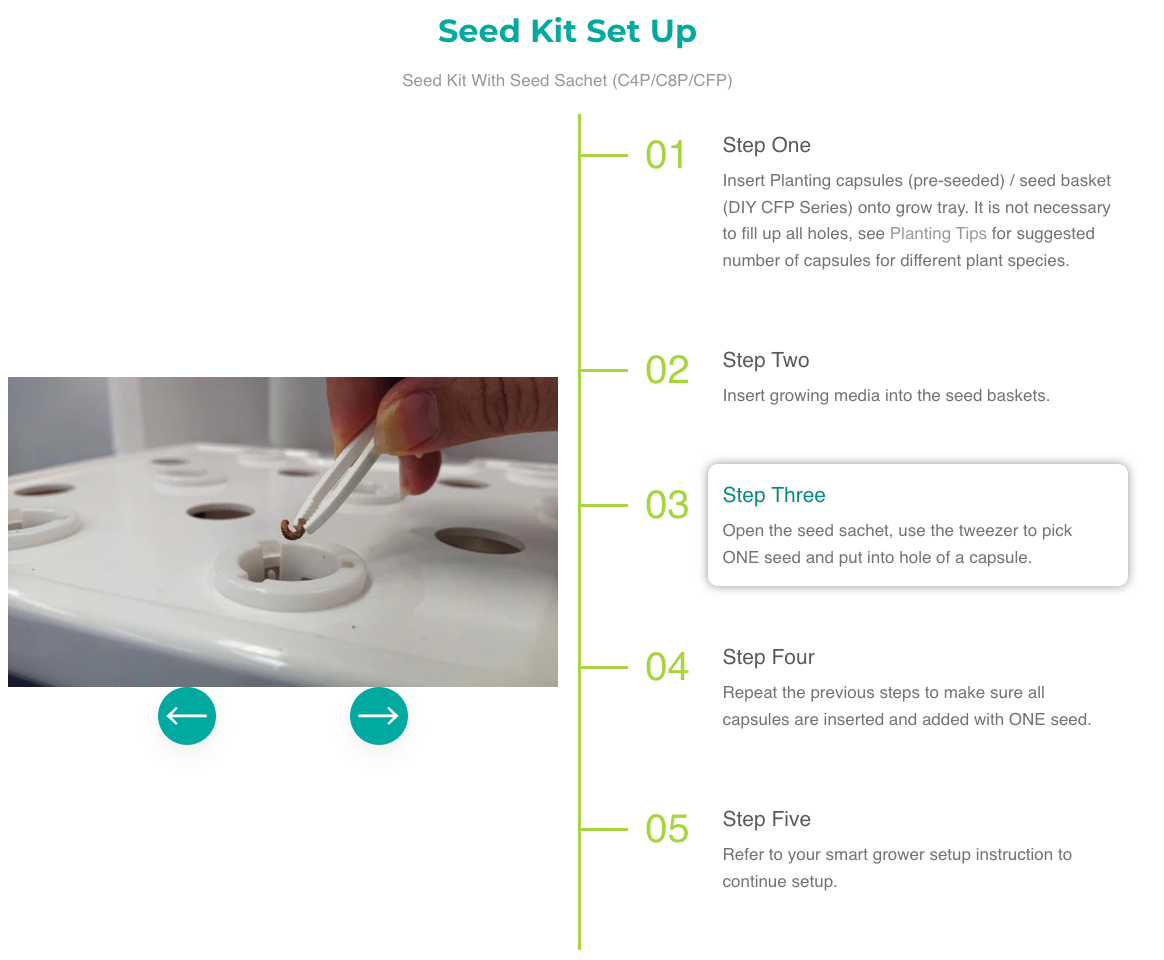 Seed Kit Set Up

Seed Kit With Seed Sachet (C4P/C8P/CFP)

01
Step One
Insert Planting capsules (pre-seeded) / seed basket (DIY CFP Series) onto grow tray. It is not necessary to fill up all holes, see Planting Tips for suggested number of capsules for different plant species.

02
Step Two
Insert growing media into the seed baskets.

03
Step Three
Open the seed sachet, use the tweezer to pick ONE seed and put into hole of a capsule.

04
Step Four
Repeat the previous steps to make sure all capsules are inserted and added with ONE seed.

05
Step Five
Refer to your smart grower setup instruction to continue setup.