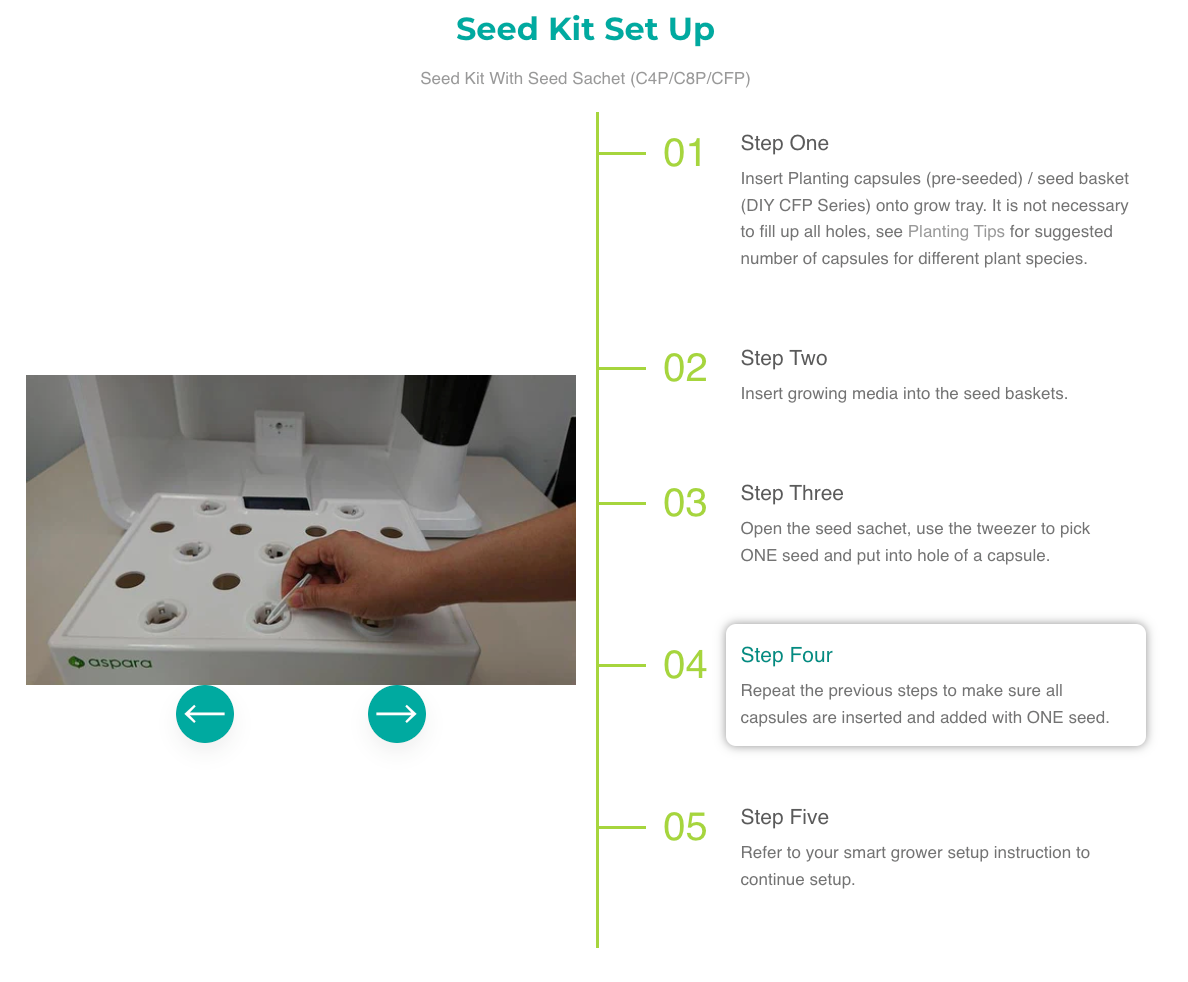 Seed Kit Set Up

Seed Kit With Seed Sachet (C4P/C8P/CFP)

aspara

01

Step One

Insert Planting capsules (pre-seeded) / seed basket (DIY CFP Series) onto grow tray. It is not necessary to fill up all holes, see Planting Tips for suggested number of capsules for different plant species.

02

Step Two

Insert growing media into the seed baskets.

03

Step Three

Open the seed sachet, use the tweezer to pick ONE seed and put into hole of a capsule.

04

Step Four

Repeat the previous steps to make sure all capsules are inserted and added with ONE seed.

05

Step Five

Refer to your smart grower setup instruction to continue setup.