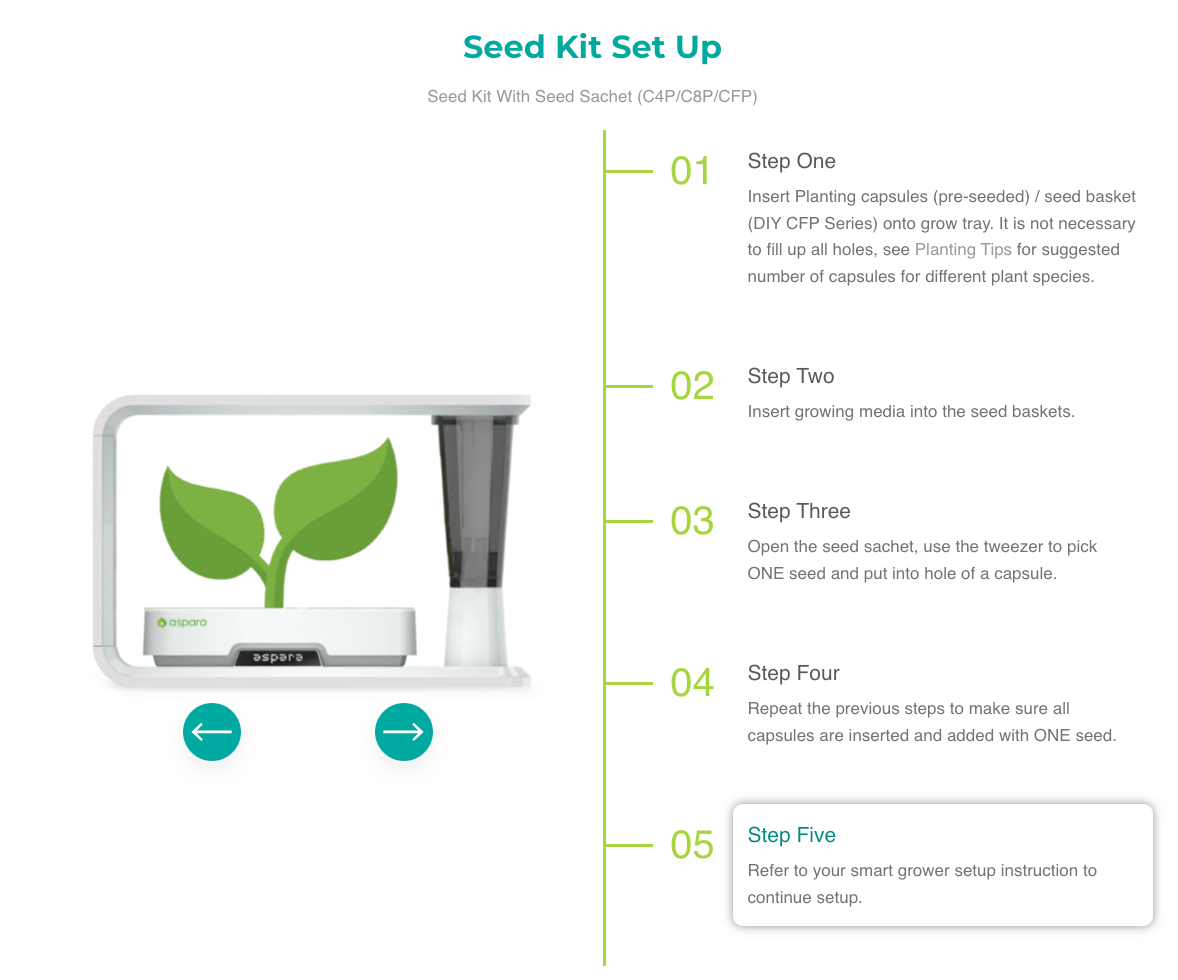 Seed Kit Set Up

Seed Kit With Seed Sachet (C4P/C8P/CFP)

aspara

aspara

01

Step One

Insert Planting capsules (pre-seeded) / seed basket (DIY CFP Series) onto grow tray. It is not necessary to fill up all holes, see Planting Tips for suggested number of capsules for different plant species.

02

Step Two

Insert growing media into the seed baskets.

03

Step Three

Open the seed sachet, use the tweezer to pick ONE seed and put into hole of a capsule.

04

Step Four

Repeat the previous steps to make sure all capsules are inserted and added with ONE seed.

05

Step Five

Refer to your smart grower setup instruction to continue setup.