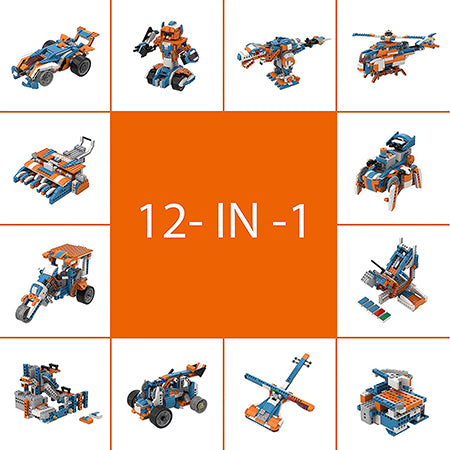 12- IN -1